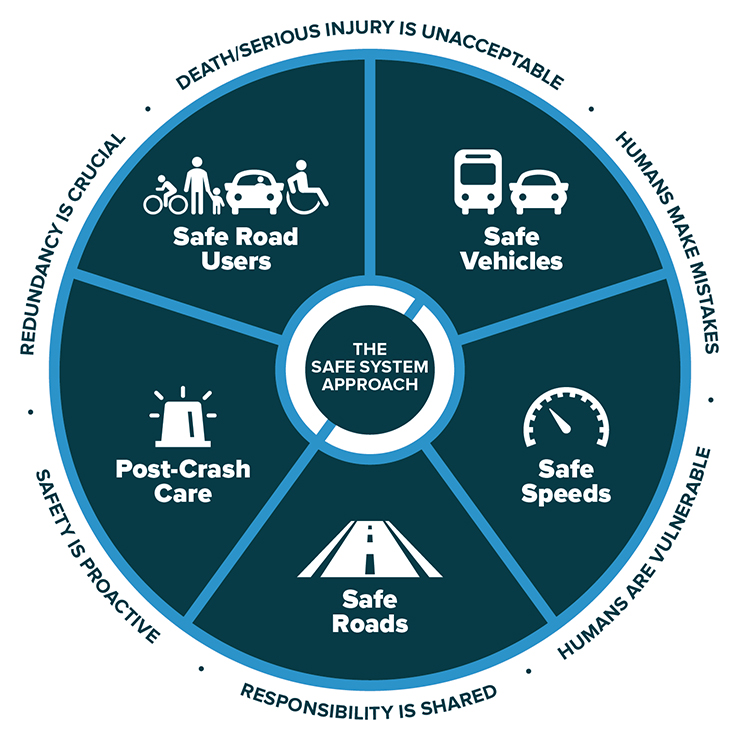 DEATH/SERIOUS INJURY IS UNACCEPTABLE

HUMANS MAKE MISTAKES

HUMANS ARE VULNERABLE

RESPONSIBILITY IS SHARED

SAFETY IS PROACTIVE

REDUNDANCY IS CRUCIAL

Safe Road Users

Safe Vehicles

Safe Speeds

Safe Roads

Post-Crash Care

THE SAFE SYSTEM APPROACH